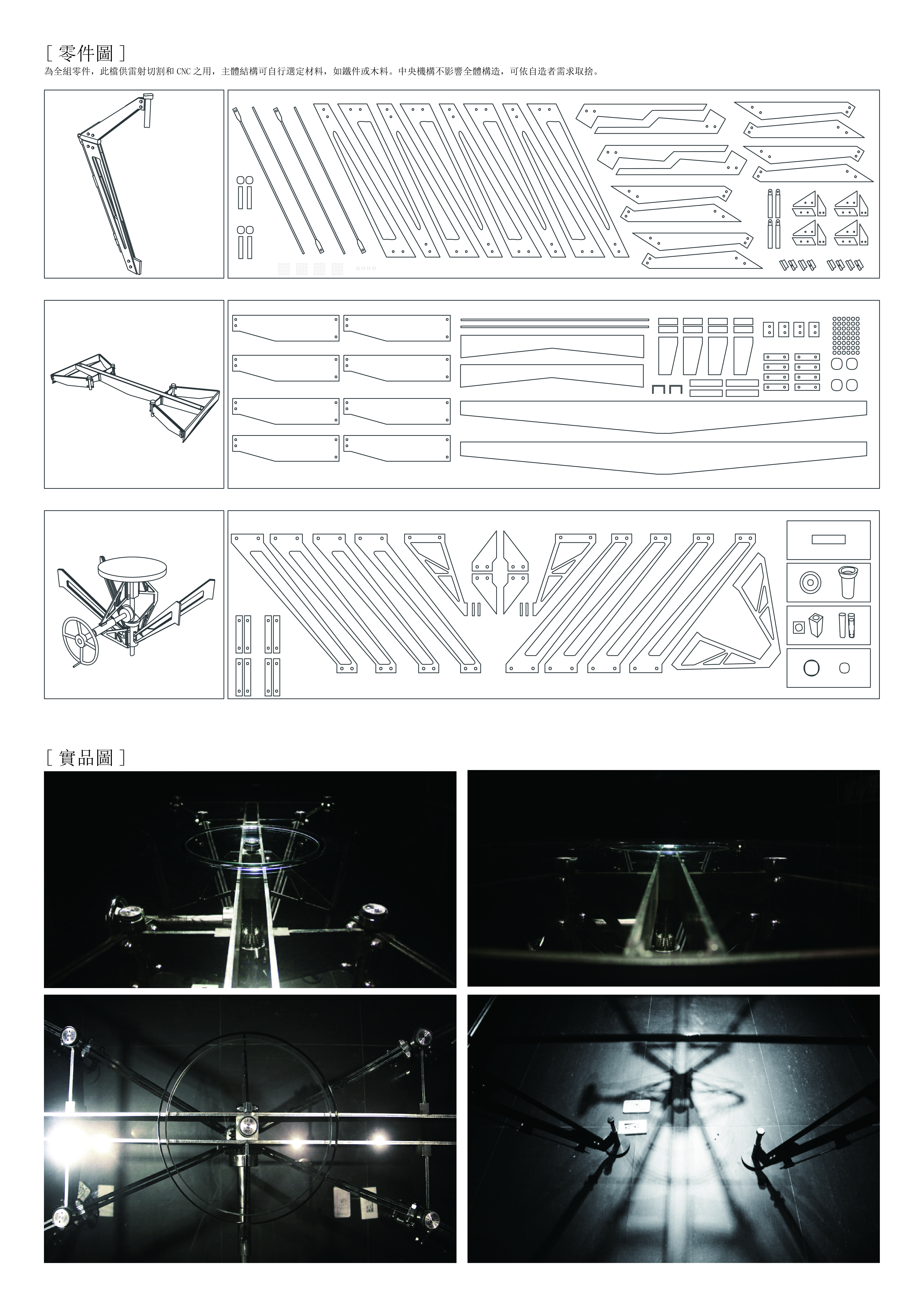 [ 零件圖 ]
為全組零件，此檔供雷射切割和 CNC 之用，主體結構可自行選定材料，如鐵件或木料。中央機構不影響全體構造，可依自造者需求取捨。

[ 實品圖 ]