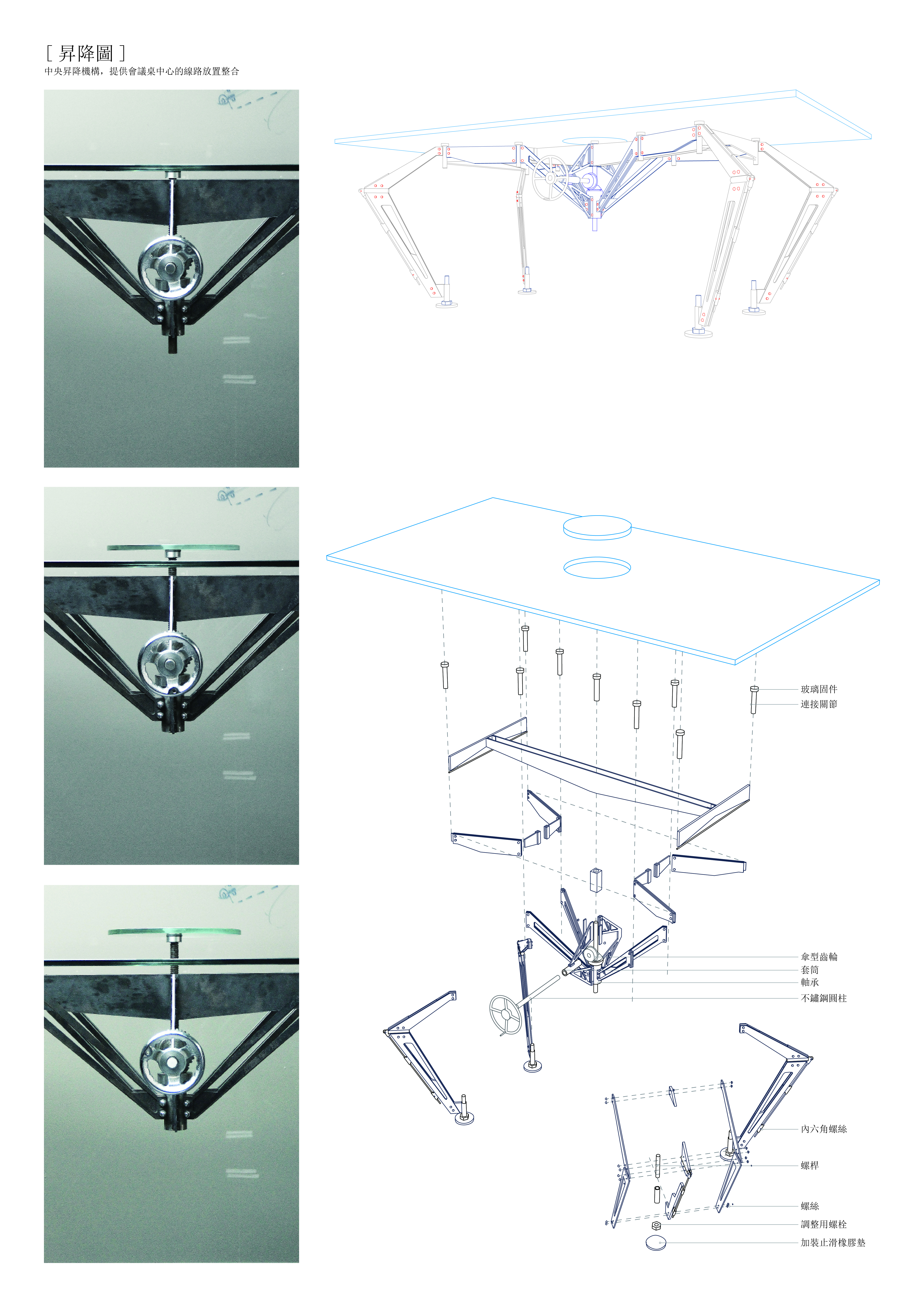 [ 昇降圖 ]
中央昇降機構，提供會議桌中心的線路放置整合

玻璃固件
連接關節

傘型齒輪
套筒
軸承
不鏽鋼圓柱

內六角螺絲
螺桿
螺絲
調整用螺栓
加裝止滑橡膠墊